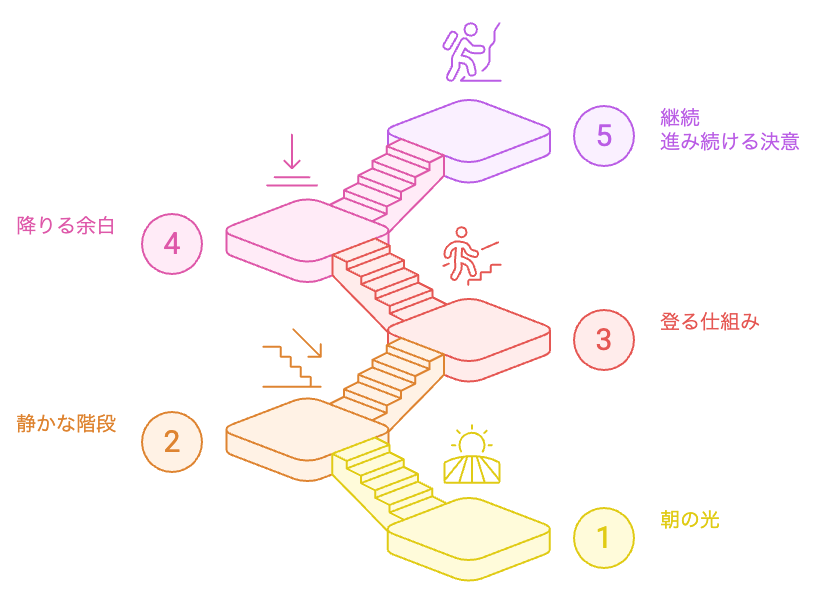 5
継続
進み続ける決意

降りる余白
4

3
登る仕組み

静かな階段
2

1
朝の光